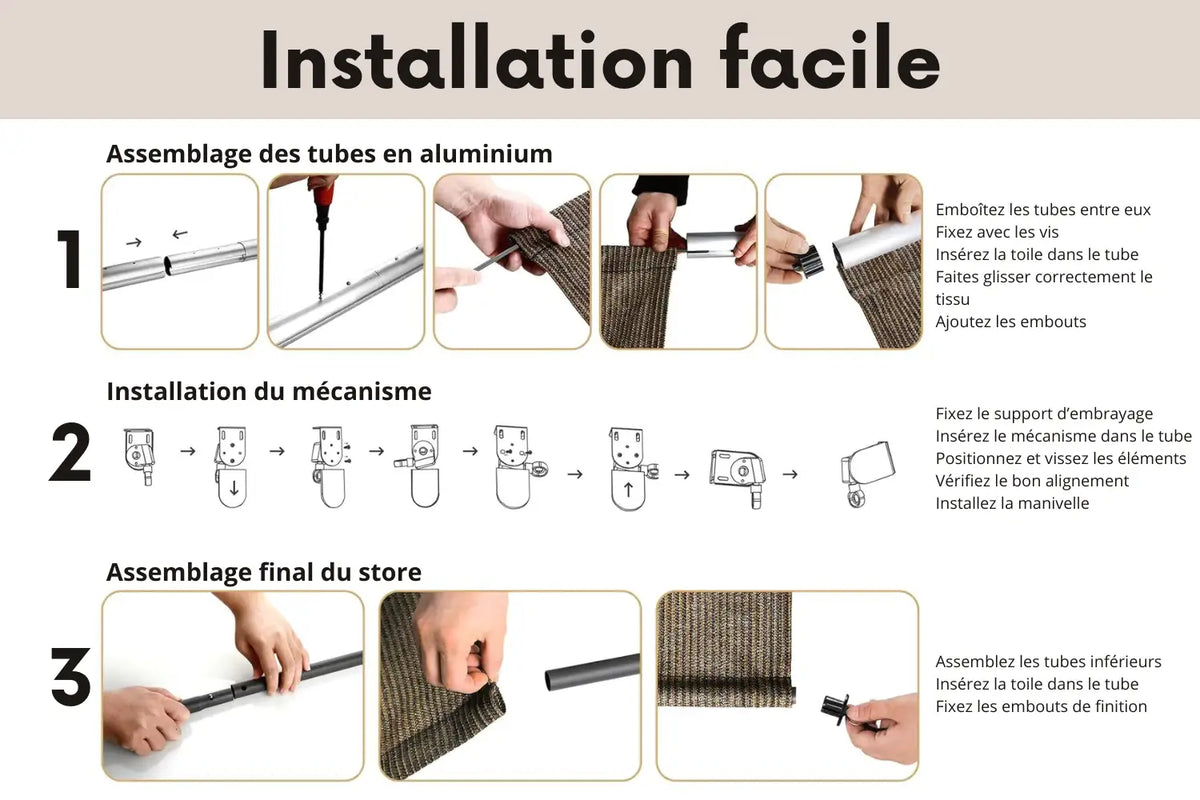 Installation facile

Assemblage des tubes en aluminium

1

Emboîtez les tubes entre eux
Fixez avec les vis
Insérez la toile dans le tube
Faites glisser correctement le tissu
Ajoutez les embouts

Installation du mécanisme

2

Fixez le support d'embrayage
Insérez le mécanisme dans le tube
Positionnez et vissez les éléments
Vérifiez le bon alignement
Installez la manivelle

Assemblage final du store

3

Assemblez les tubes inférieurs
Insérez la toile dans le tube
Fixez les embouts de finition